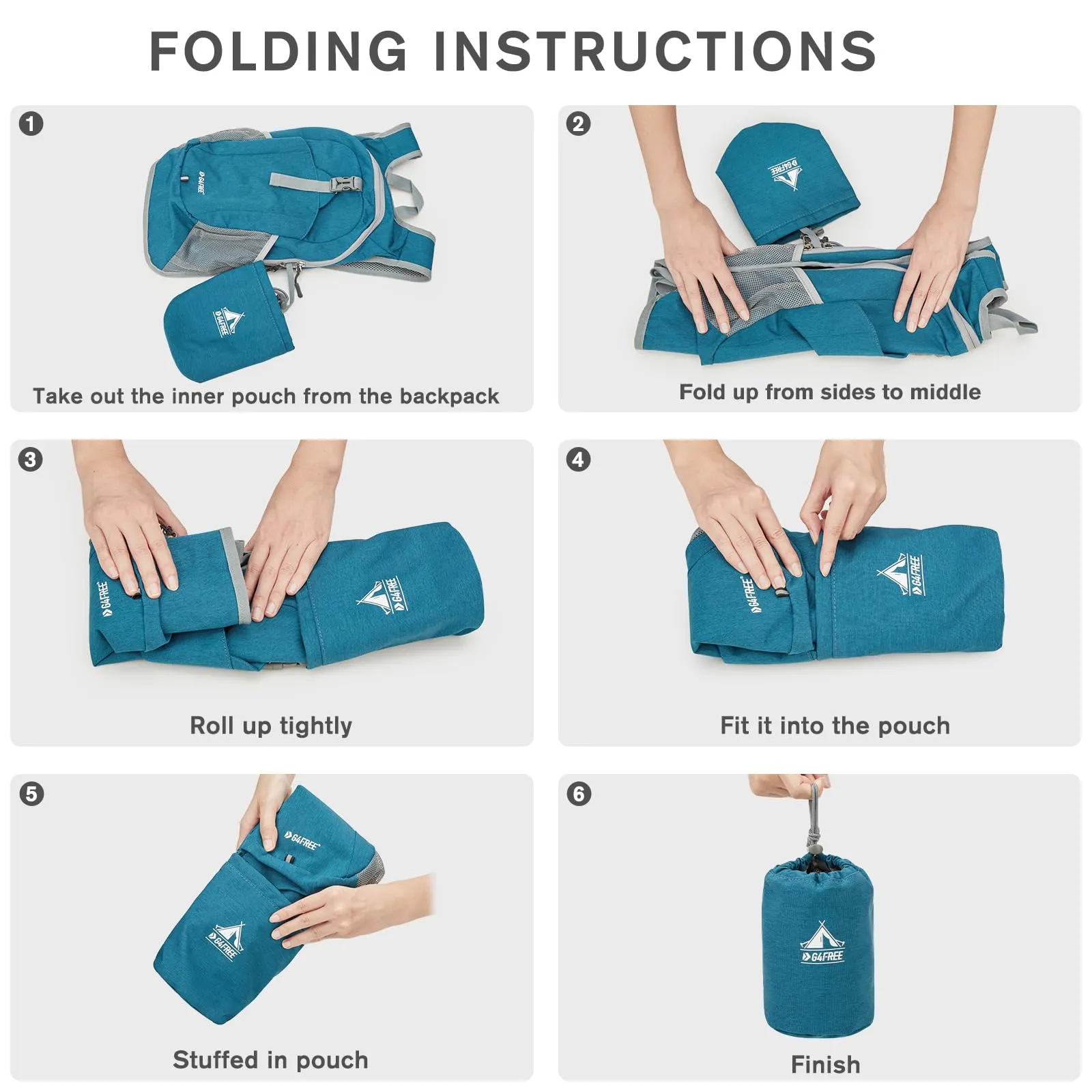 FOLDING INSTRUCTIONS

1
G4FREE
G4FREE
Take out the inner pouch from the backpack

2
G4FREE
Fold up from sides to middle

3
G4FREE
G4FREE
Roll up tightly

4
G4FREE
G4FREE
Fit it into the pouch

5
G4FREE
G4FREE
Stuffed in pouch

6
G4FREE
Finish